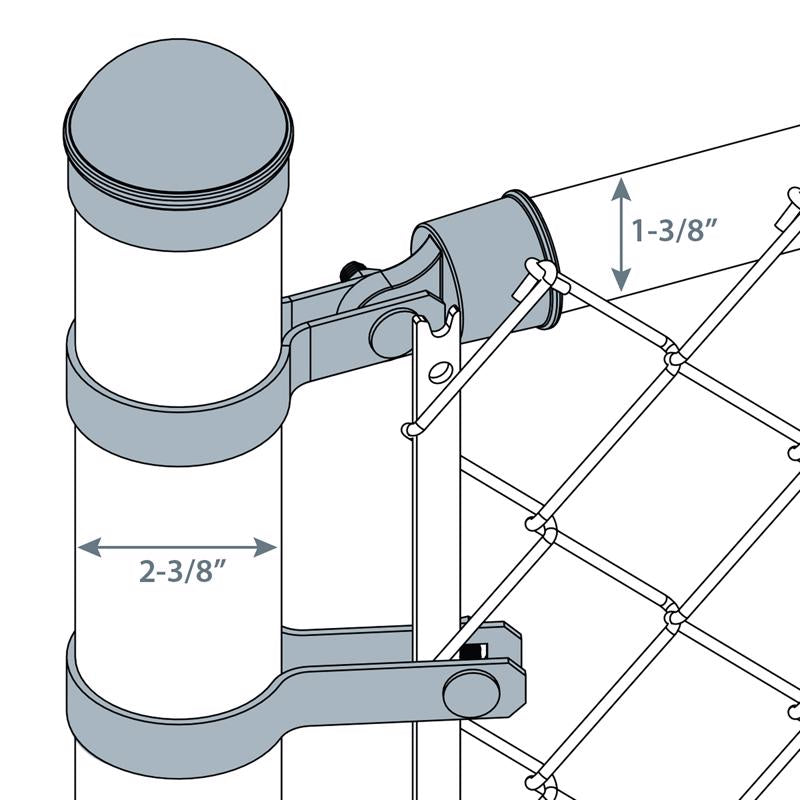 1-3/8”

2-3/8”