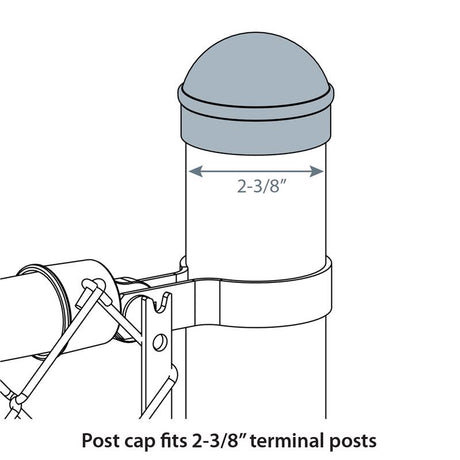 2-3/8”

Post cap fits 2-3/8” terminal posts