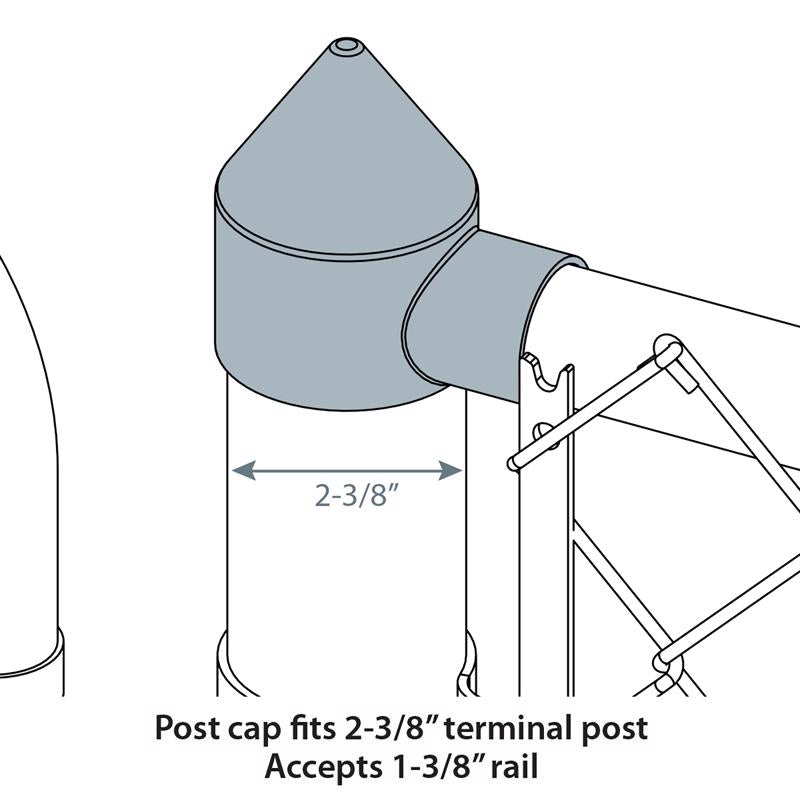 2-3/8"

Post cap fits 2-3/8" terminal post
Accepts 1-3/8" rail