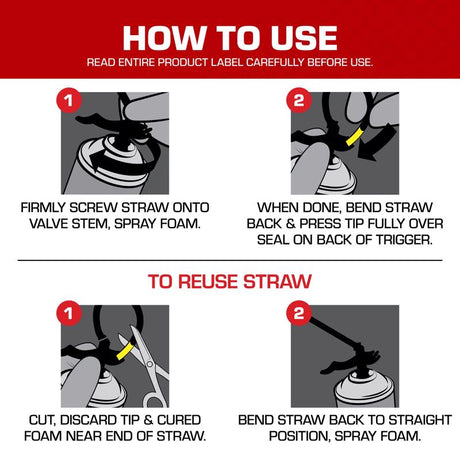 HOW TO USE
READ ENTIRE PRODUCT LABEL CAREFULLY BEFORE USE.

1
FIRMLY SCREW STRAW ONTO VALVE STEM, SPRAY FOAM.

2
WHEN DONE, BEND STRAW BACK & PRESS TIP FULLY OVER SEAL ON BACK OF TRIGGER.

TO REUSE STRAW

1
CUT, DISCARD TIP & CURED FOAM NEAR END OF STRAW.

2
BEND STRAW BACK TO STRAIGHT POSITION, SPRAY FOAM.