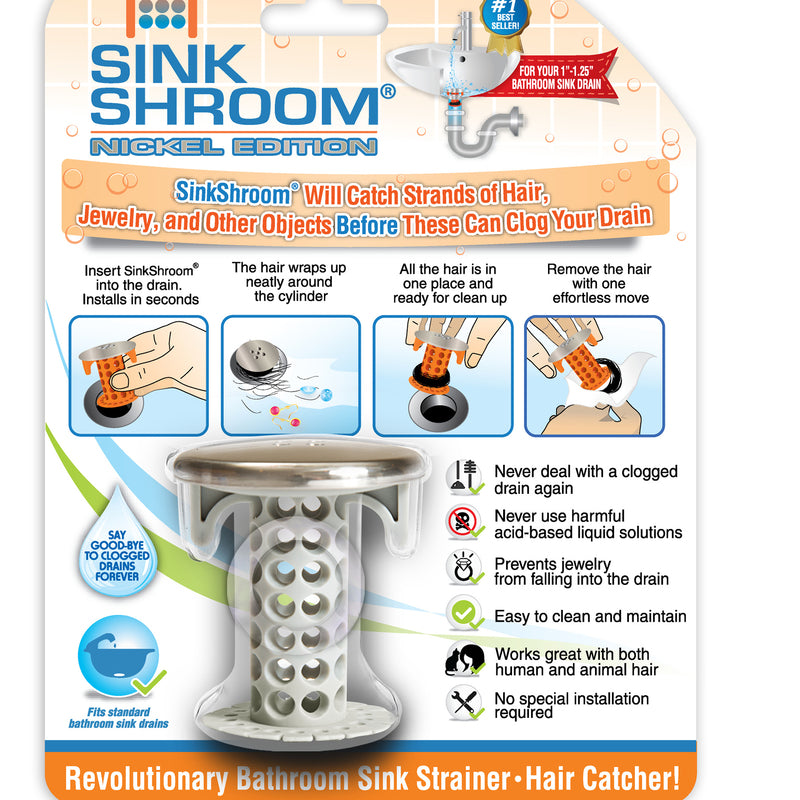 SINK SHROOM®
NICKEL EDITION

#1 BEST SELLER!

FOR YOUR 1"-1.25" BATHROOM SINK DRAIN

SinkShroom® Will Catch Strands of Hair, Jewelry, and Other Objects Before These Can Clog Your Drain

Insert SinkShroom® into the drain. Installs in seconds

The hair wraps up neatly around the cylinder

All the hair is in one place and ready for clean up

Remove the hair with one effortless move

SAY GOOD-BYE TO CLOGGED DRAINS FOREVER

Fits standard bathroom sink drains

Never deal with a clogged drain again

Never use harmful acid-based liquid solutions

Prevents jewelry from falling into the drain

Easy to clean and maintain

Works great with both human and animal hair

No special installation required

Revolutionary Bathroom Sink Strainer • Hair Catcher!