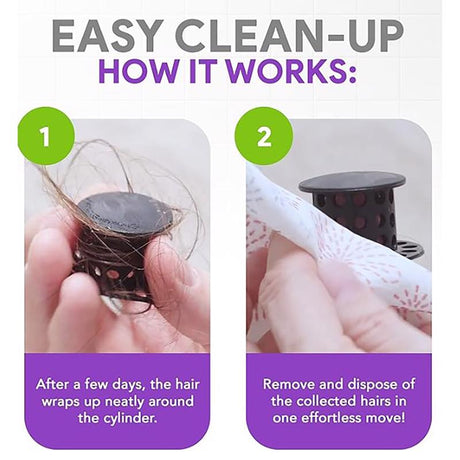 EASY CLEAN-UP
HOW IT WORKS:

1

After a few days, the hair wraps up neatly around the cylinder.

2

Remove and dispose of the collected hairs in one effortless move!