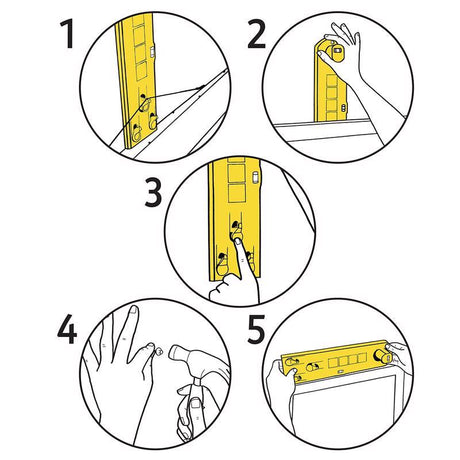 1

2

3

4

5