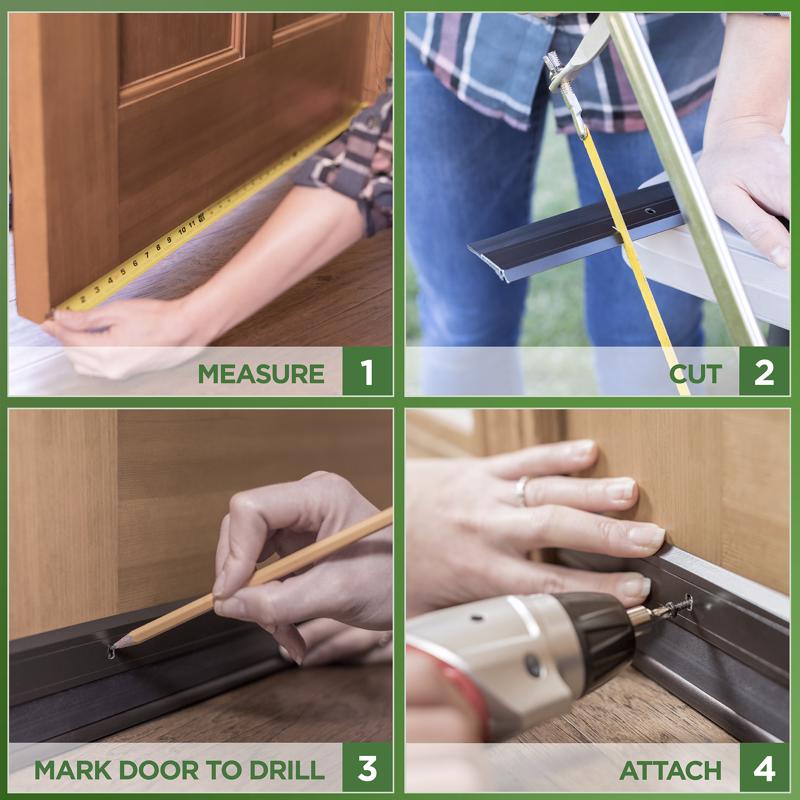 MEASURE 1

CUT 2

MARK DOOR TO DRILL 3

ATTACH 4