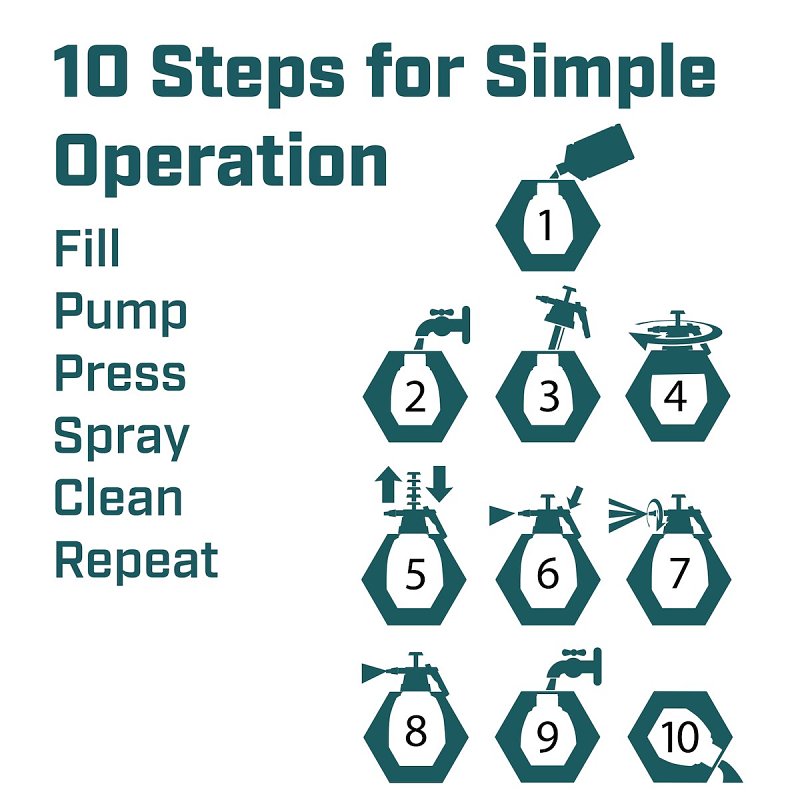 10 Steps for Simple Operation

Fill
Pump
Press
Spray
Clean
Repeat

1

2 3 4

5 6 7

8 9 10