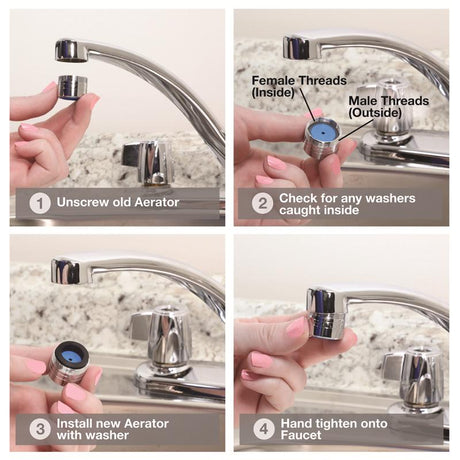 1 Unscrew old Aerator

Female Threads (Inside)

Male Threads (Outside)

2 Check for any washers caught inside

3 Install new Aerator with washer

4 Hand tighten onto Faucet