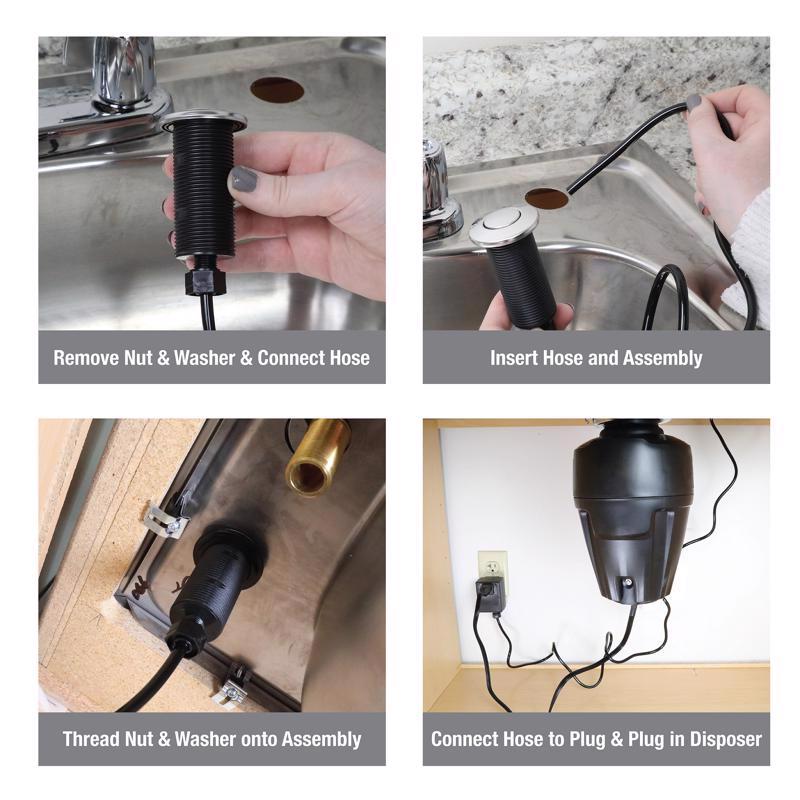 Remove Nut & Washer & Connect Hose

Insert Hose and Assembly

Thread Nut & Washer onto Assembly

Connect Hose to Plug & Plug in Disposer