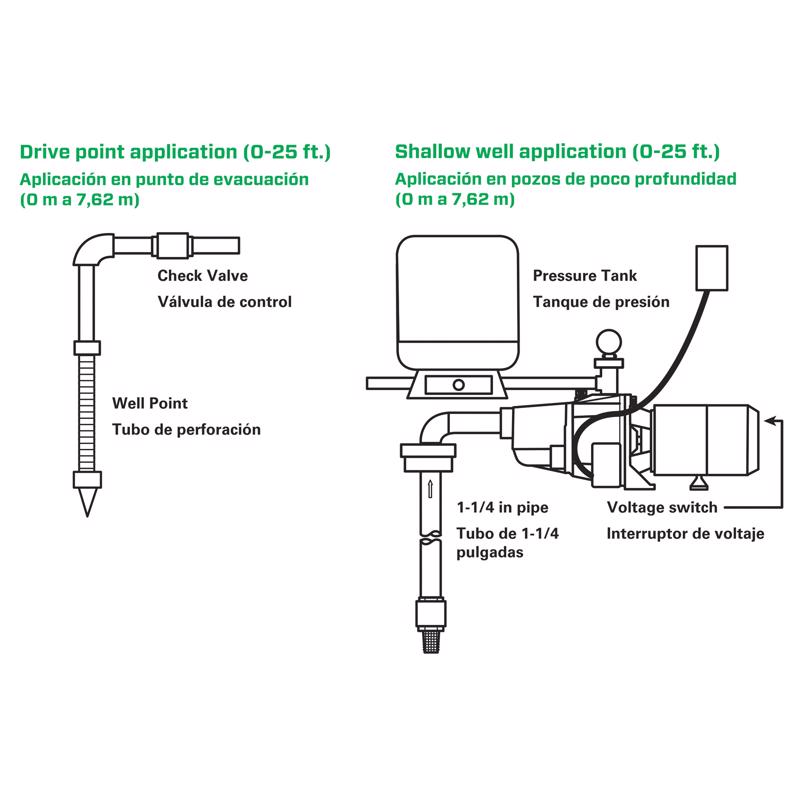 Drive point application (0-25 ft.)
Aplicación en punto de evacuación (0 m a 7,62 m)

Check Valve
Válvula de control

Well Point
Tubo de perforación

Shallow well application (0-25 ft.)
Aplicación en pozos de poco profundidad (0 m a 7,62 m)

Pressure Tank
Tanque de presión

1-1/4 in pipe
Tubo de 1-1/4 pulgadas

Voltage switch
Interruptor de voltaje