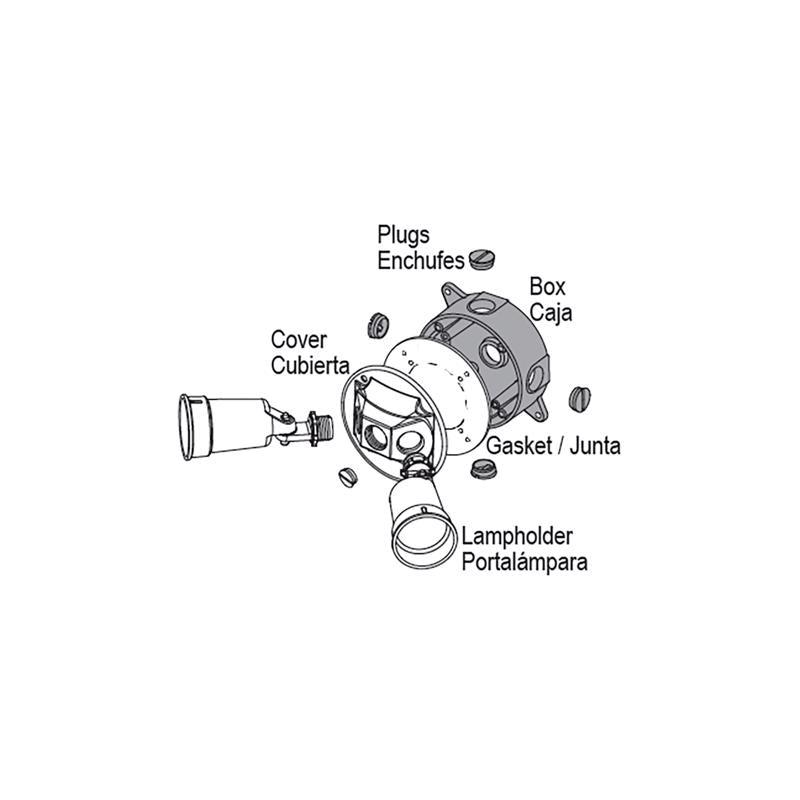 Plugs
Enchufes

Box
Caja

Cover
Cubierta

Gasket / Junta

Lampholder
Portalámpara