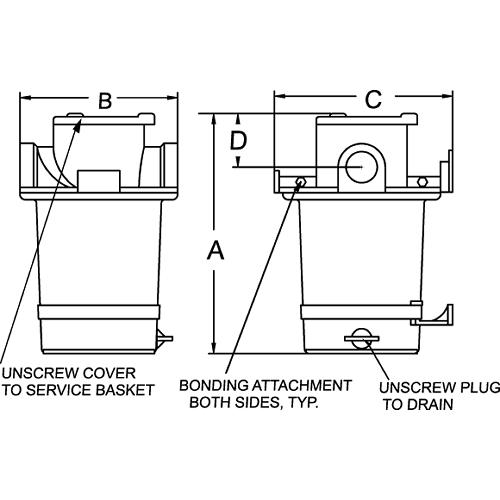 B

C

D

A

UNSCREW COVER TO SERVICE BASKET

BONDING ATTACHMENT BOTH SIDES, TYP.

UNSCREW PLUG TO DRAIN