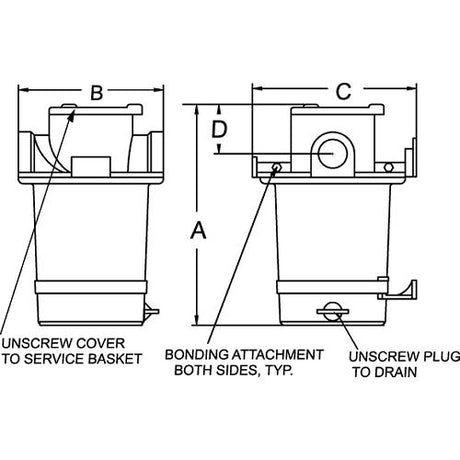 B

C

D

A

UNSCREW COVER
TO SERVICE BASKET

BONDING ATTACHMENT
BOTH SIDES, TYP.

UNSCREW PLUG
TO DRAIN