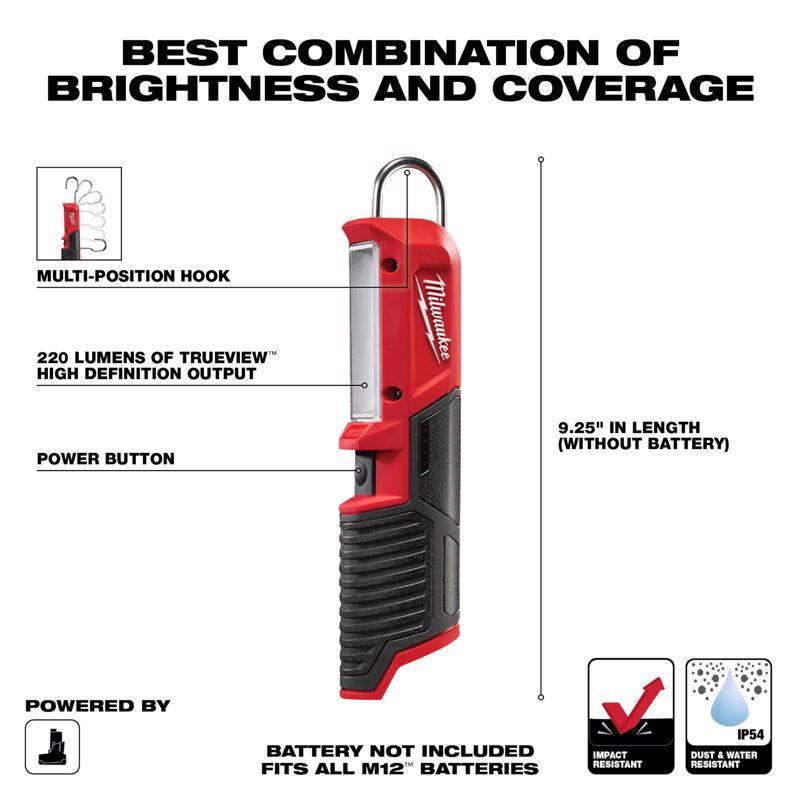 BEST COMBINATION OF BRIGHTNESS AND COVERAGE

MULTI-POSITION HOOK

220 LUMENS OF TRUEVIEW™ HIGH DEFINITION OUTPUT

POWER BUTTON

Milwaukee

9.25" IN LENGTH (WITHOUT BATTERY)

POWERED BY

BATTERY NOT INCLUDED
FITS ALL M12™ BATTERIES

IMPACT RESISTANT

IP54
DUST & WATER RESISTANT