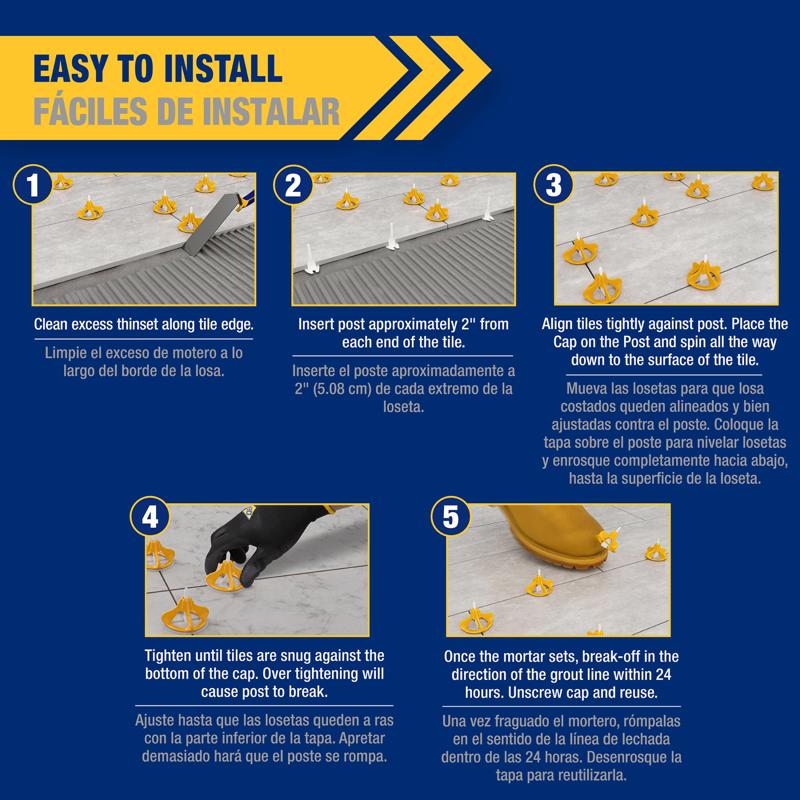 EASY TO INSTALL
FÁCILES DE INSTALAR

1

Clean excess thinset along tile edge.

Limpie el exceso de motero a lo largo del borde de la losa.

2

Insert post approximately 2" from each end of the tile.

Inserte el poste aproximadamente a 2" (5.08 cm) de cada extremo de la loseta.

3

Align tiles tightly against post. Place the Cap on the Post and spin all the way down to the surface of the tile.

Mueva las losetas para que losa costados queden alineados y bien ajustadas contra el poste. Coloque la tapa sobre el poste para nivelar losetas y enrosque completamente hacia abajo, hasta la superficie de la loseta.

4

Tighten until tiles are snug against the bottom of the cap. Over tightening will cause post to break.

Ajuste hasta que las losetas queden a ras con la parte inferior de la tapa. Apretar demasiado hará que el poste se rompa.

5

Once the mortar sets, break-off in the direction of the grout line within 24 hours. Unscrew cap and reuse.

Una vez fraguado el mortero, rómpalas en el sentido de la línea de lechada dentro de las 24 horas. Desenrosque la tapa para reutilizarla.