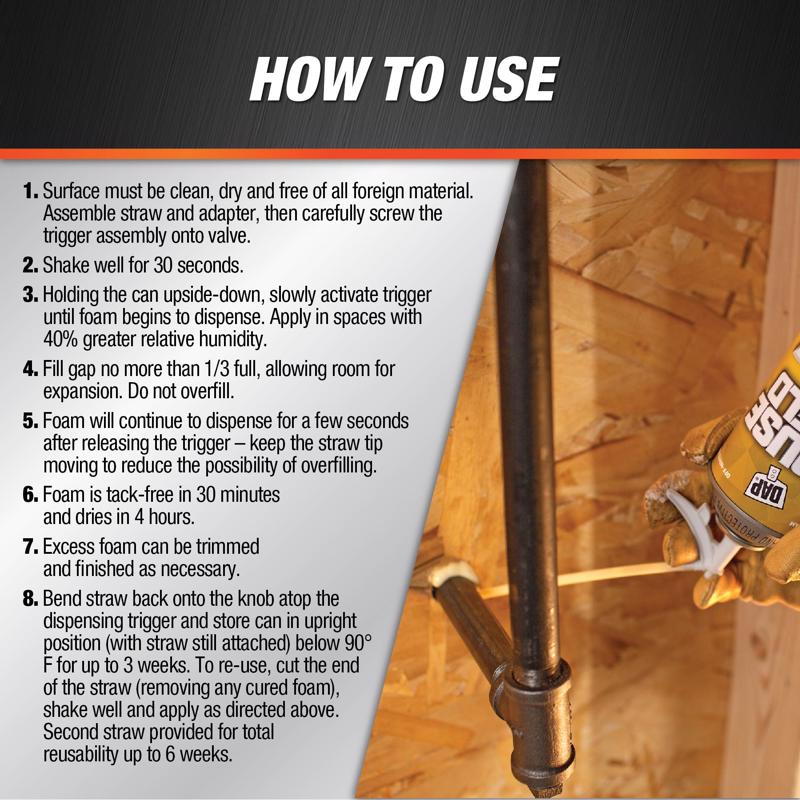 HOW TO USE

1. Surface must be clean, dry and free of all foreign material. Assemble straw and adapter, then carefully screw the trigger assembly onto valve.

2. Shake well for 30 seconds.

3. Holding the can upside-down, slowly activate trigger until foam begins to dispense. Apply in spaces with 40% greater relative humidity.

4. Fill gap no more than 1/3 full, allowing room for expansion. Do not overfill.

5. Foam will continue to dispense for a few seconds after releasing the trigger – keep the straw tip moving to reduce the possibility of overfilling.

6. Foam is tack-free in 30 minutes and dries in 4 hours.

7. Excess foam can be trimmed and finished as necessary.

8. Bend straw back onto the knob atop the dispensing trigger and store can in upright position (with straw still attached) below 90° F for up to 3 weeks. To re-use, cut the end of the straw (removing any cured foam), shake well and apply as directed above. Second straw provided for total reusability up to 6 weeks.

DAP