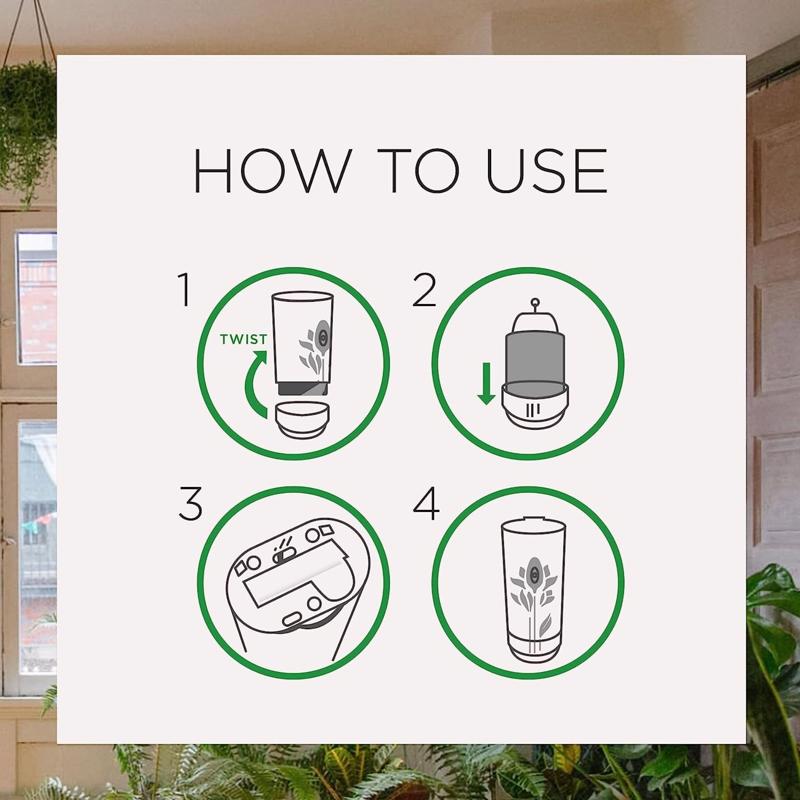 HOW TO USE

1

TWIST

2

3

4