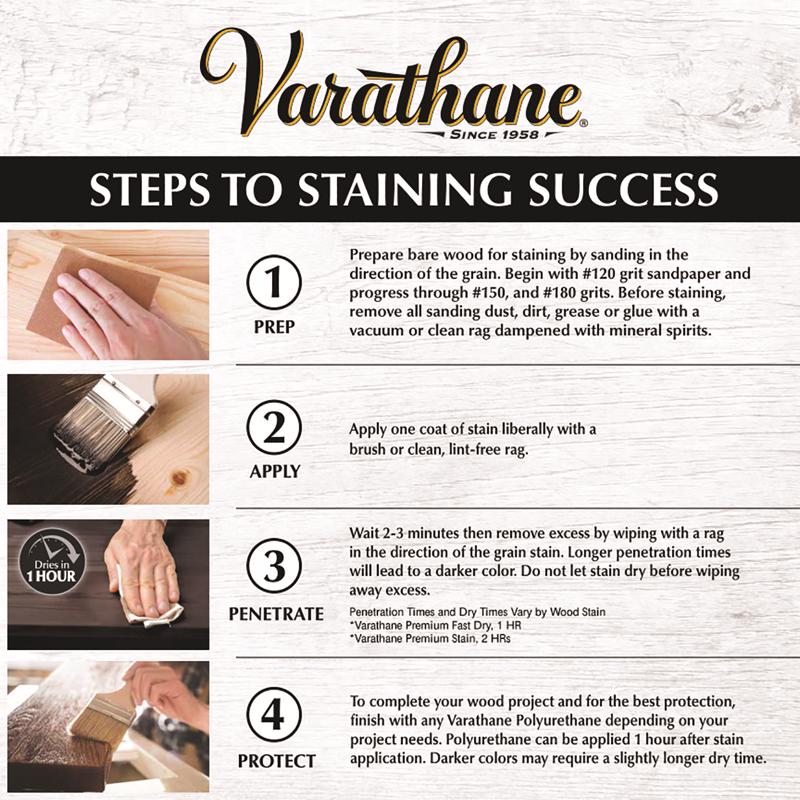 Varathane®
SINCE 1958

STEPS TO STAINING SUCCESS

1
PREP

Prepare bare wood for staining by sanding in the direction of the grain. Begin with #120 grit sandpaper and progress through #150, and #180 grits. Before staining, remove all sanding dust, dirt, grease or glue with a vacuum or clean rag dampened with mineral spirits.

2
APPLY

Apply one coat of stain liberally with a brush or clean, lint-free rag.

Dries in 1 HOUR

3
PENETRATE

Wait 2-3 minutes then remove excess by wiping with a rag in the direction of the grain stain. Longer penetration times will lead to a darker color. Do not let stain dry before wiping away excess.

Penetration Times and Dry Times Vary by Wood Stain
*Varathane Premium Fast Dry, 1 HR
*Varathane Premium Stain, 2 HRs

4
PROTECT

To complete your wood project and for the best protection, finish with any Varathane Polyurethane depending on your project needs. Polyurethane can be applied 1 hour after stain application. Darker colors may require a slightly longer dry time.