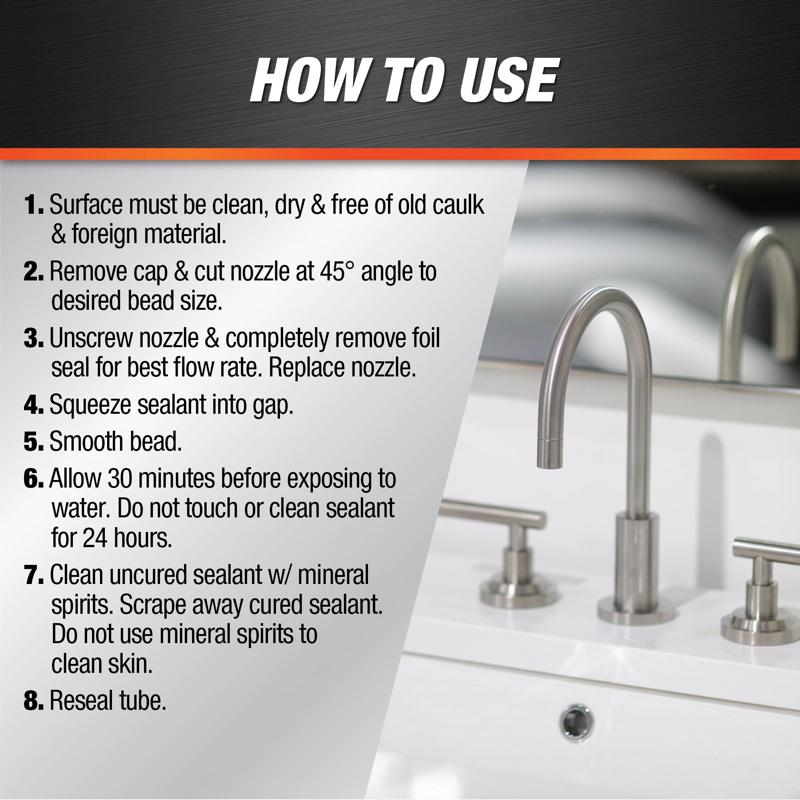 HOW TO USE

1. Surface must be clean, dry & free of old caulk & foreign material.

2. Remove cap & cut nozzle at 45° angle to desired bead size.

3. Unscrew nozzle & completely remove foil seal for best flow rate. Replace nozzle.

4. Squeeze sealant into gap.

5. Smooth bead.

6. Allow 30 minutes before exposing to water. Do not touch or clean sealant for 24 hours.

7. Clean uncured sealant w/ mineral spirits. Scrape away cured sealant. Do not use mineral spirits to clean skin.

8. Reseal tube.