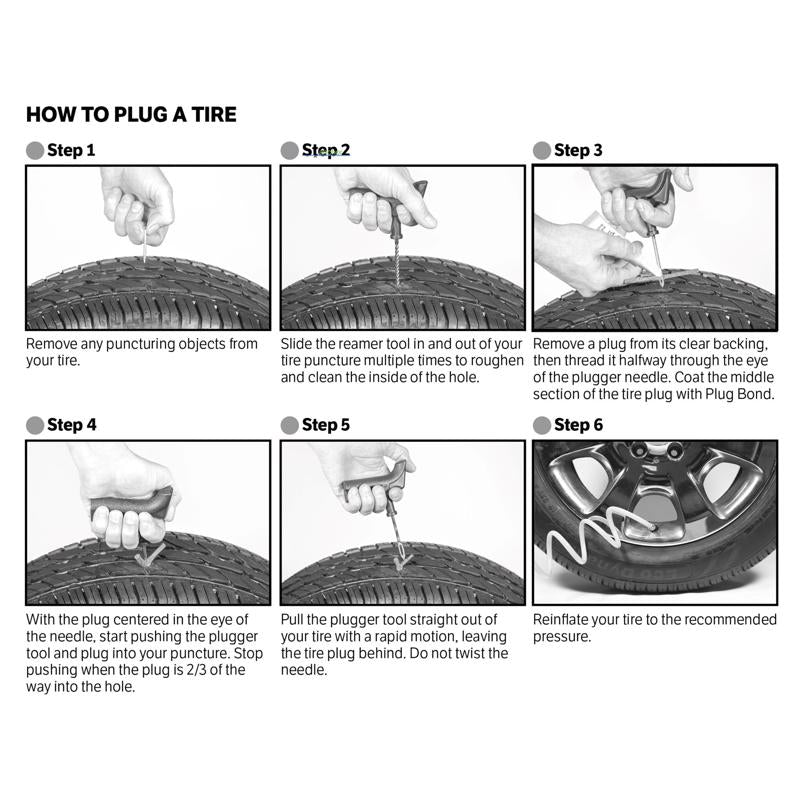 HOW TO PLUG A TIRE

Step 1

Remove any puncturing objects from your tire.

Step 2

Slide the reamer tool in and out of your tire puncture multiple times to roughen and clean the inside of the hole.

Step 3

Remove a plug from its clear backing, then thread it halfway through the eye of the plugger needle. Coat the middle section of the tire plug with Plug Bond.

Step 4

With the plug centered in the eye of the needle, start pushing the plugger tool and plug into your puncture. Stop pushing when the plug is 2/3 of the way into the hole.

Step 5

Pull the plugger tool straight out of your tire with a rapid motion, leaving the tire plug behind. Do not twist the needle.

Step 6

Reinflate your tire to the recommended pressure.