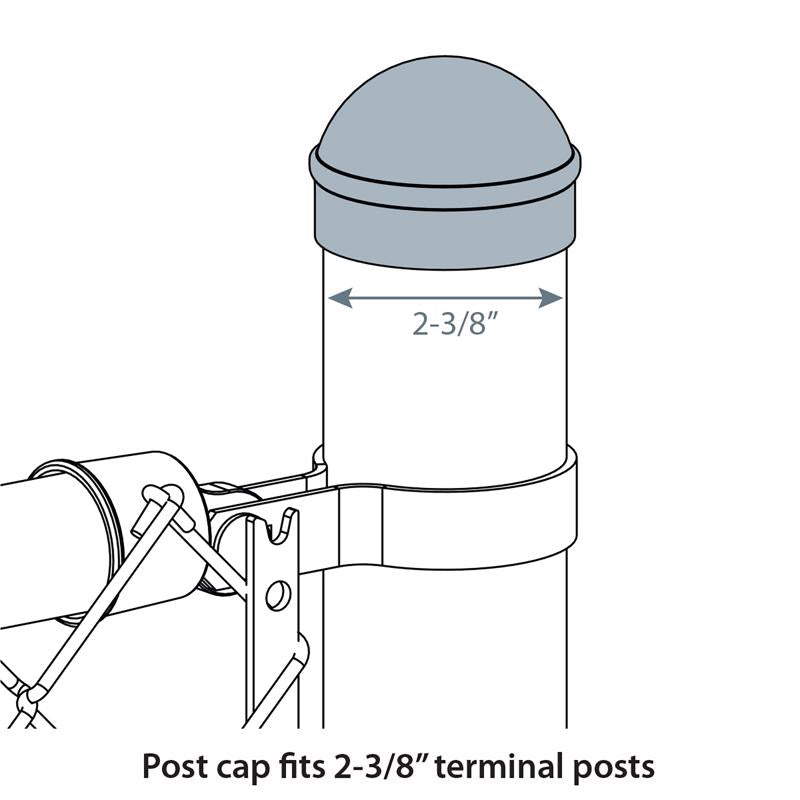 2-3/8”

Post cap fits 2-3/8” terminal posts