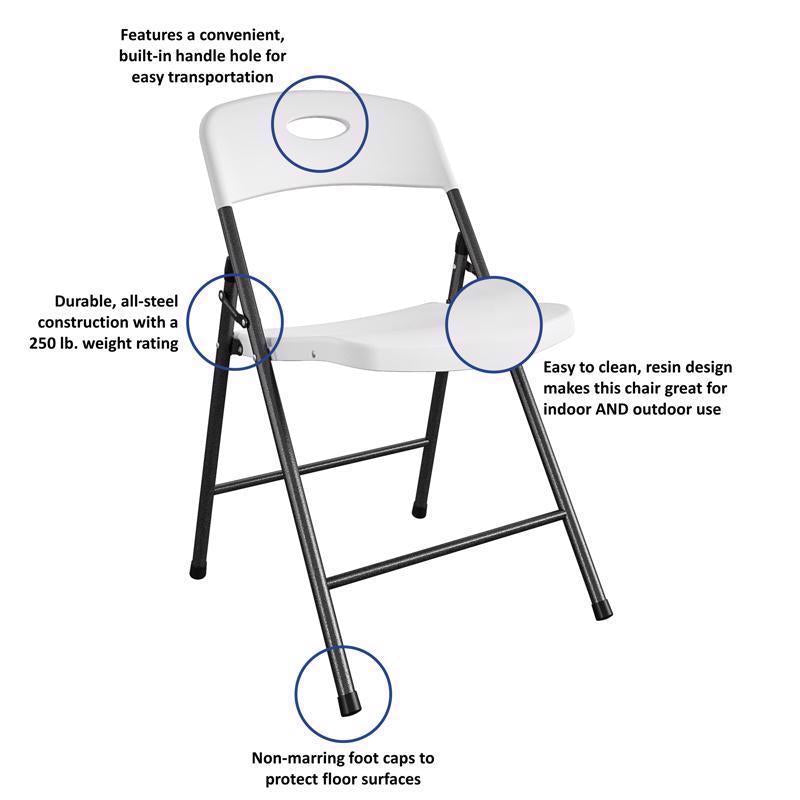 Features a convenient, built-in handle hole for easy transportation

Durable, all-steel construction with a 250 lb. weight rating

Easy to clean, resin design makes this chair great for indoor AND outdoor use

Non-marring foot caps to protect floor surfaces