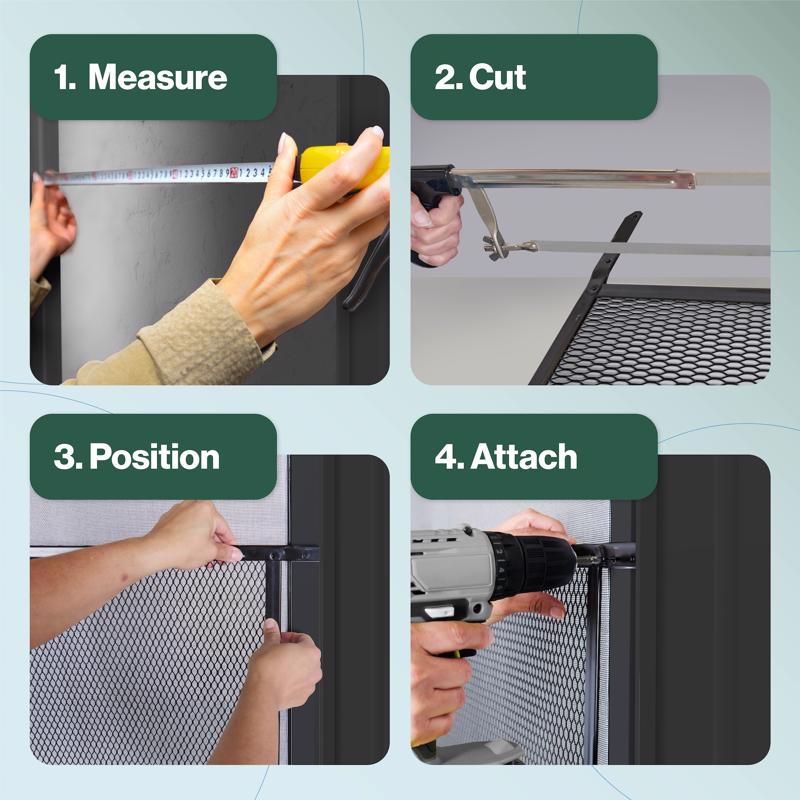 1. Measure

2. Cut

3. Position

4. Attach