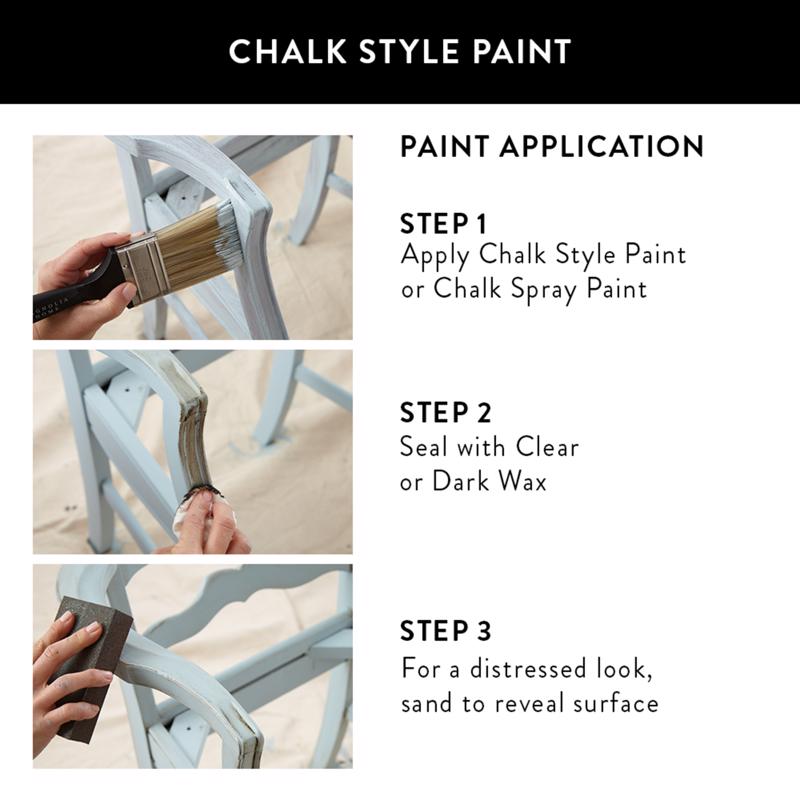 CHALK STYLE PAINT

PAINT APPLICATION

STEP 1
Apply Chalk Style Paint or Chalk Spray Paint

STEP 2
Seal with Clear or Dark Wax

STEP 3
For a distressed look, sand to reveal surface