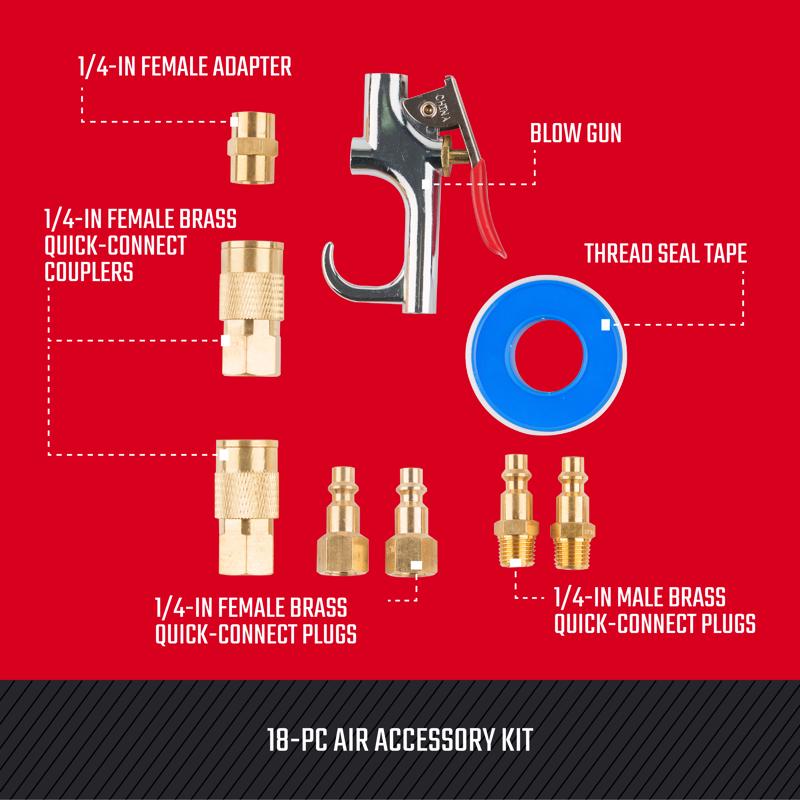 1/4-IN FEMALE ADAPTER

CHINA

BLOW GUN

1/4-IN FEMALE BRASS QUICK-CONNECT COUPLERS

THREAD SEAL TAPE

1/4-IN FEMALE BRASS QUICK-CONNECT PLUGS

1/4-IN MALE BRASS QUICK-CONNECT PLUGS

18-PC AIR ACCESSORY KIT